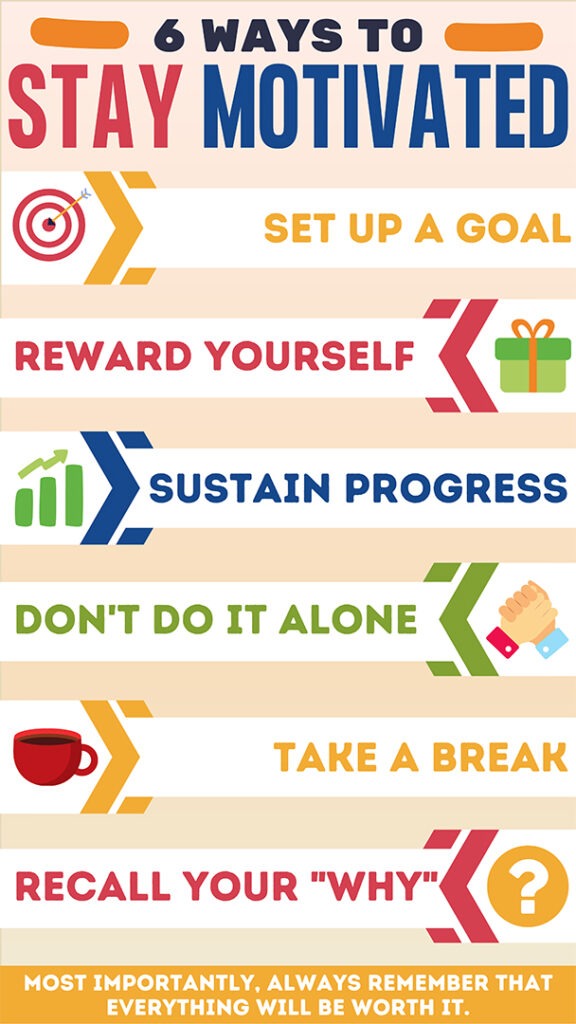 6 WAYS TO
STAY MOTIVATED

SET UP A GOAL

REWARD YOURSELF

SUSTAIN PROGRESS

DON'T DO IT ALONE

TAKE A BREAK

RECALL YOUR "WHY"

?

MOST IMPORTANTLY, ALWAYS REMEMBER THAT EVERYTHING WILL BE WORTH IT.